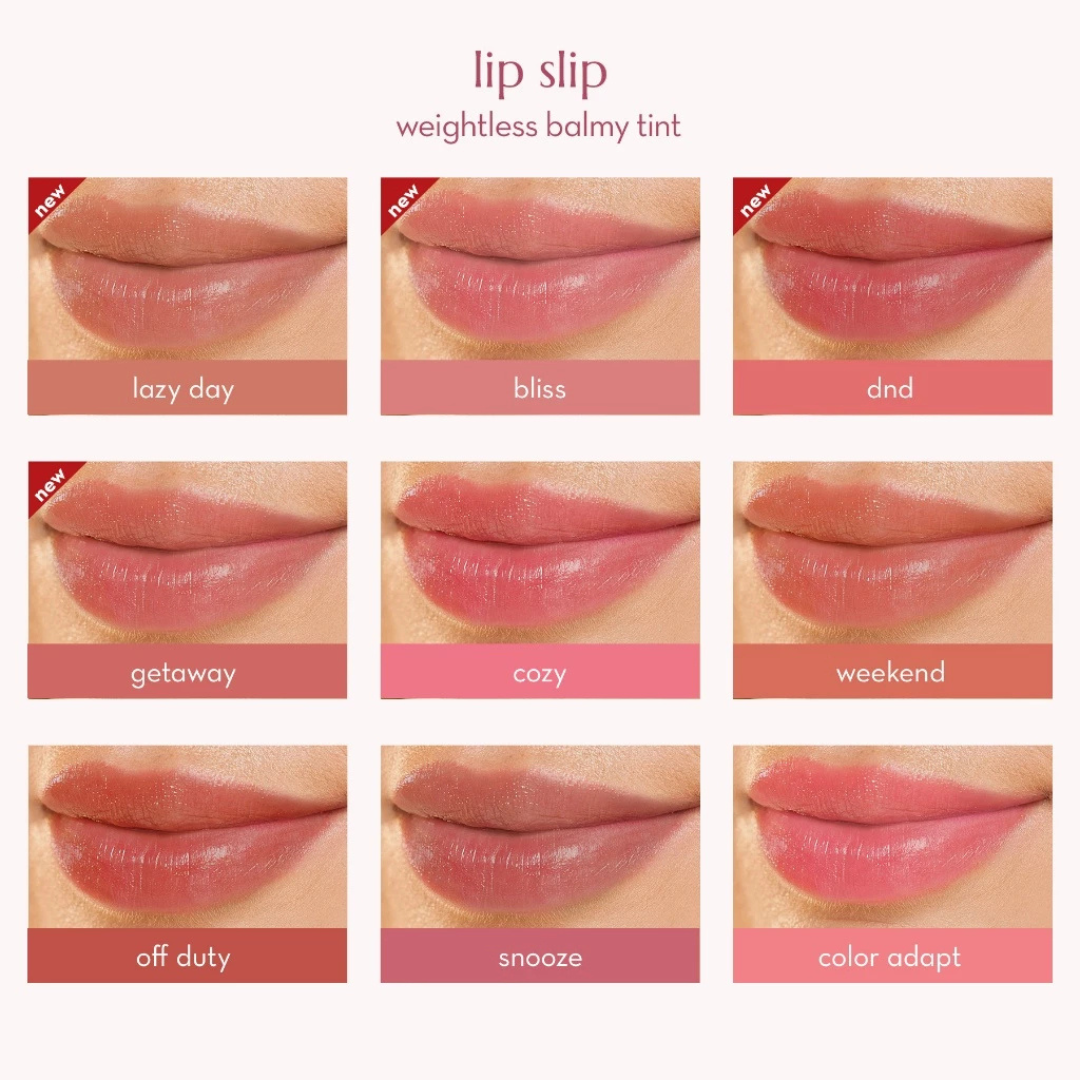 lip slip
weightless balmy tint

new
lazy day

new
bliss

new
dnd

new
getaway

cozy

weekend

off duty

snooze

color adapt