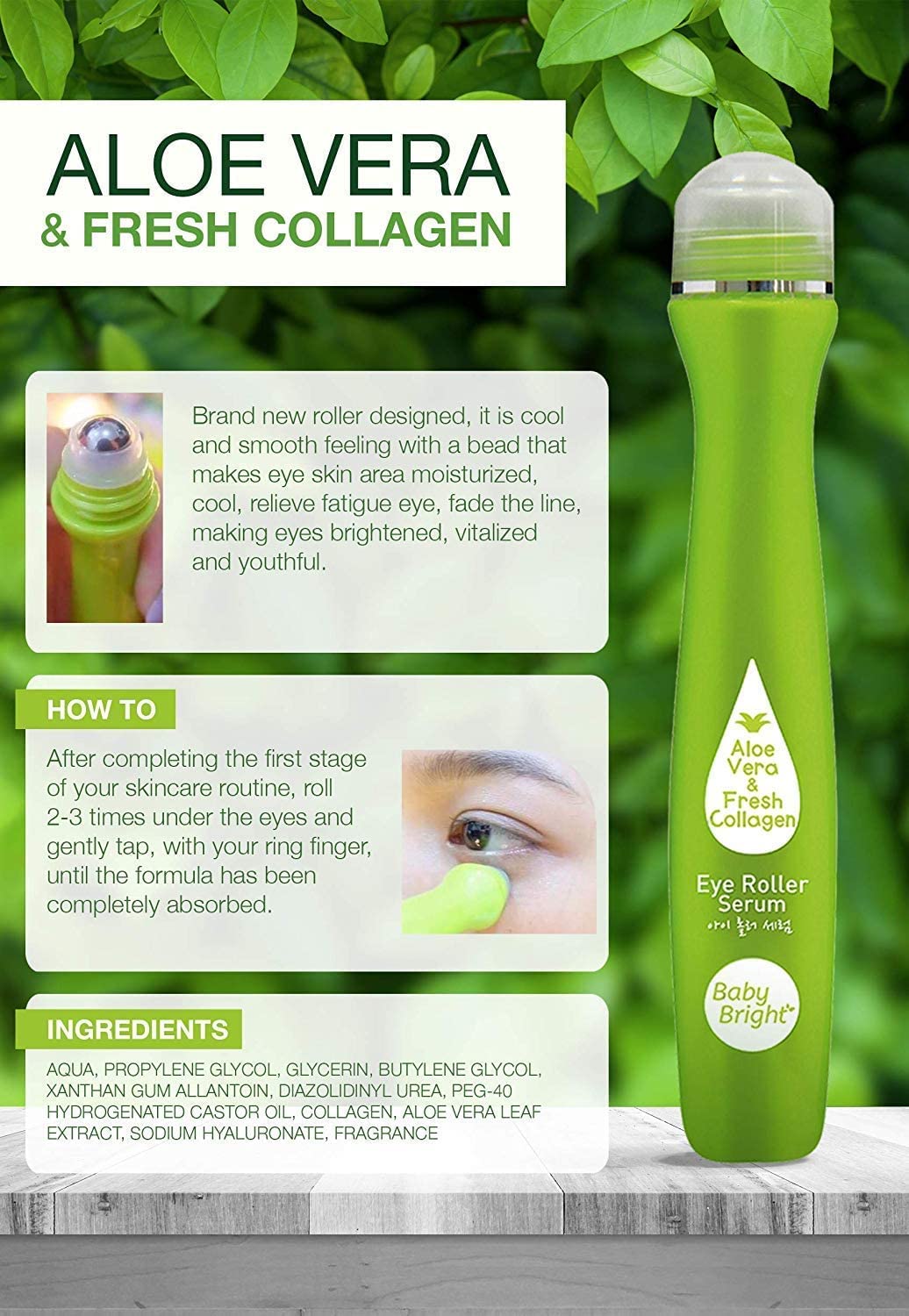 ALOE VERA
& FRESH COLLAGEN

Brand new roller designed, it is cool and smooth feeling with a bead that makes eye skin area moisturized, cool, relieve fatigue eye, fade the line, making eyes brightened, vitalized and youthful.

HOW TO

After completing the first stage of your skincare routine, roll 2-3 times under the eyes and gently tap, with your ring finger, until the formula has been completely absorbed.

INGREDIENTS

AQUA, PROPYLENE GLYCOL, GLYCERIN, BUTYLENE GLYCOL, XANTHAN GUM ALLANTOIN, DIAZOLIDINYL UREA, PEG-40 HYDROGENATED CASTOR OIL, COLLAGEN, ALOE VERA LEAF EXTRACT, SODIUM HYALURONATE, FRAGRANCE

Aloe Vera & Fresh Collagen

Eye Roller Serum
아이 롤러 세럼

Baby Bright