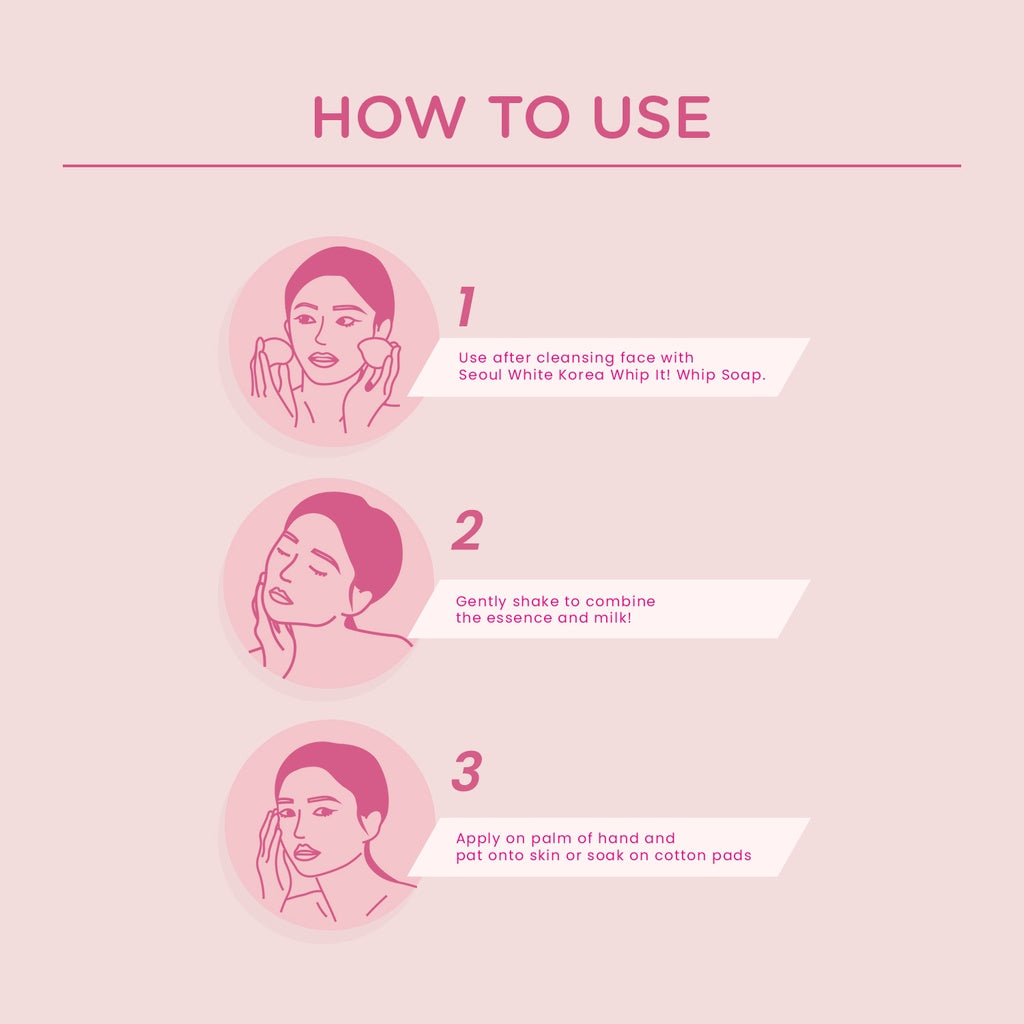 HOW TO USE

1

Use after cleansing face with Seoul White Korea Whip It! Whip Soap.

2

Gently shake to combine the essence and milk!

3

Apply on palm of hand and pat onto skin or soak on cotton pads