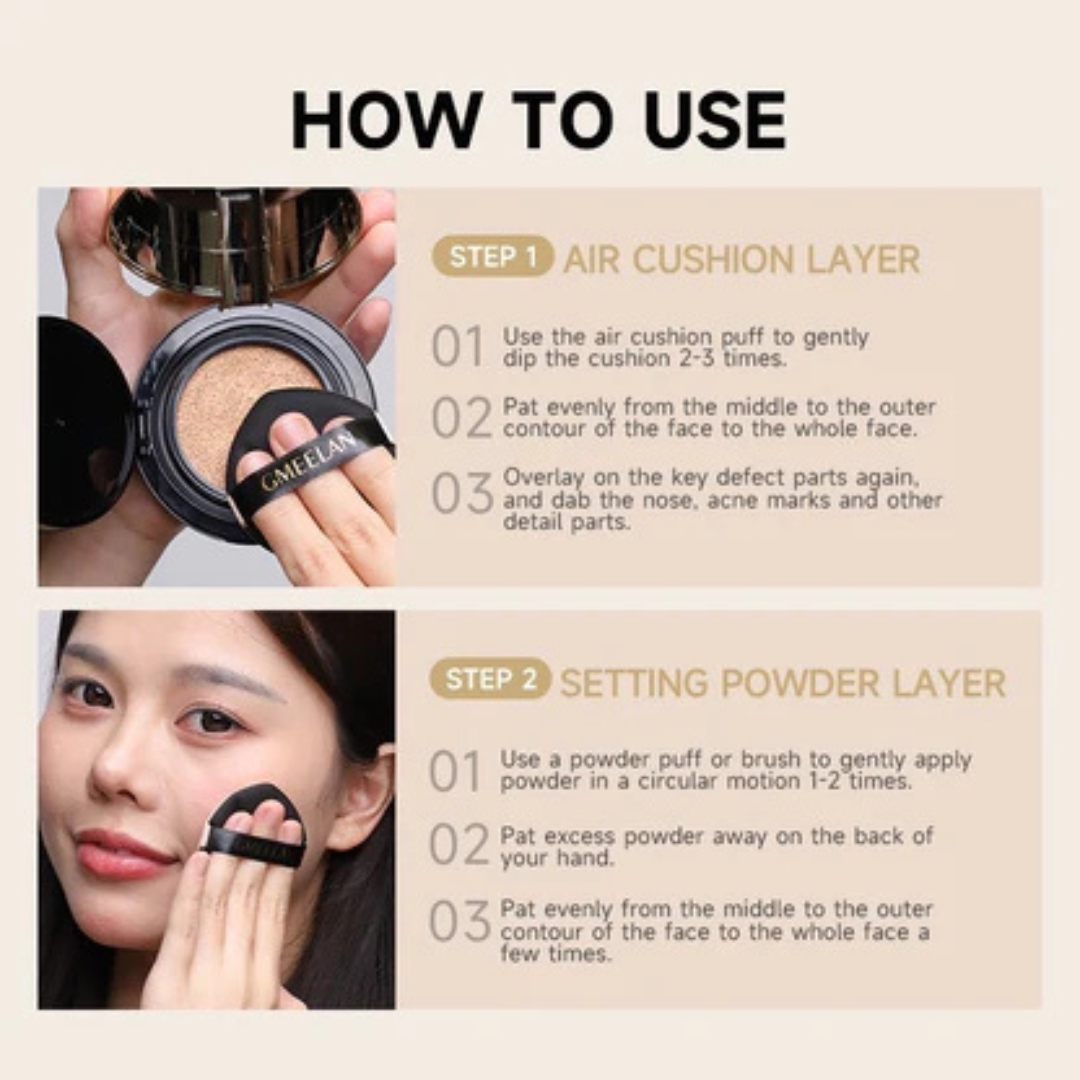 HOW TO USE

GMEELAN

STEP 1 AIR CUSHION LAYER

01 Use the air cushion puff to gently dip the cushion 2-3 times.

02 Pat evenly from the middle to the outer contour of the face to the whole face.

03 Overlay on the key defect parts again, and dab the nose, acne marks and other detail parts.

GMEELAN

STEP 2 SETTING POWDER LAYER

01 Use a powder puff or brush to gently apply powder in a circular motion 1-2 times.

02 Pat excess powder away on the back of your hand.

03 Pat evenly from the middle to the outer contour of the face to the whole face a few times.