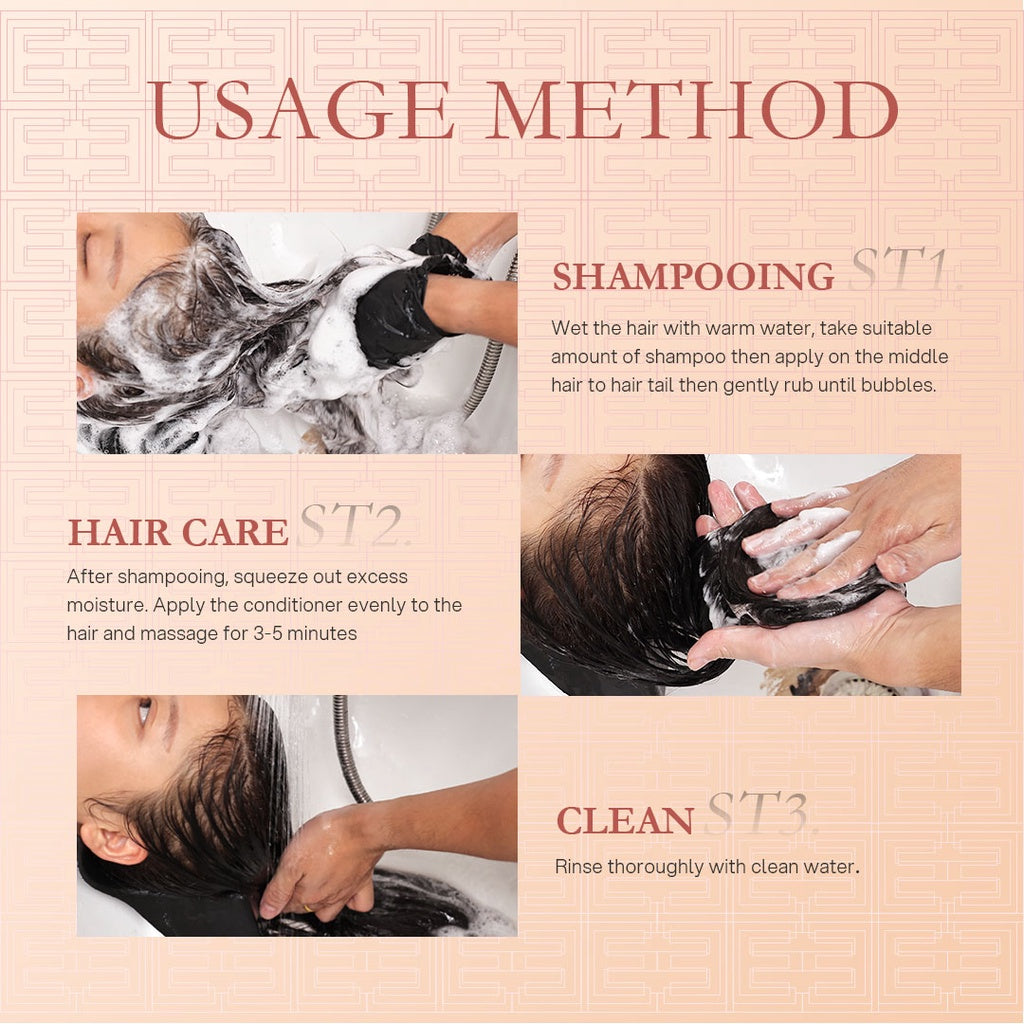 USAGE METHOD

SHAMPOOING ST1.

Wet the hair with warm water, take suitable amount of shampoo then apply on the middle hair to hair tail then gently rub until bubbles.

HAIR CARE ST2.

After shampooing, squeeze out excess moisture. Apply the conditioner evenly to the hair and massage for 3-5 minutes

CLEAN ST3.

Rinse thoroughly with clean water.